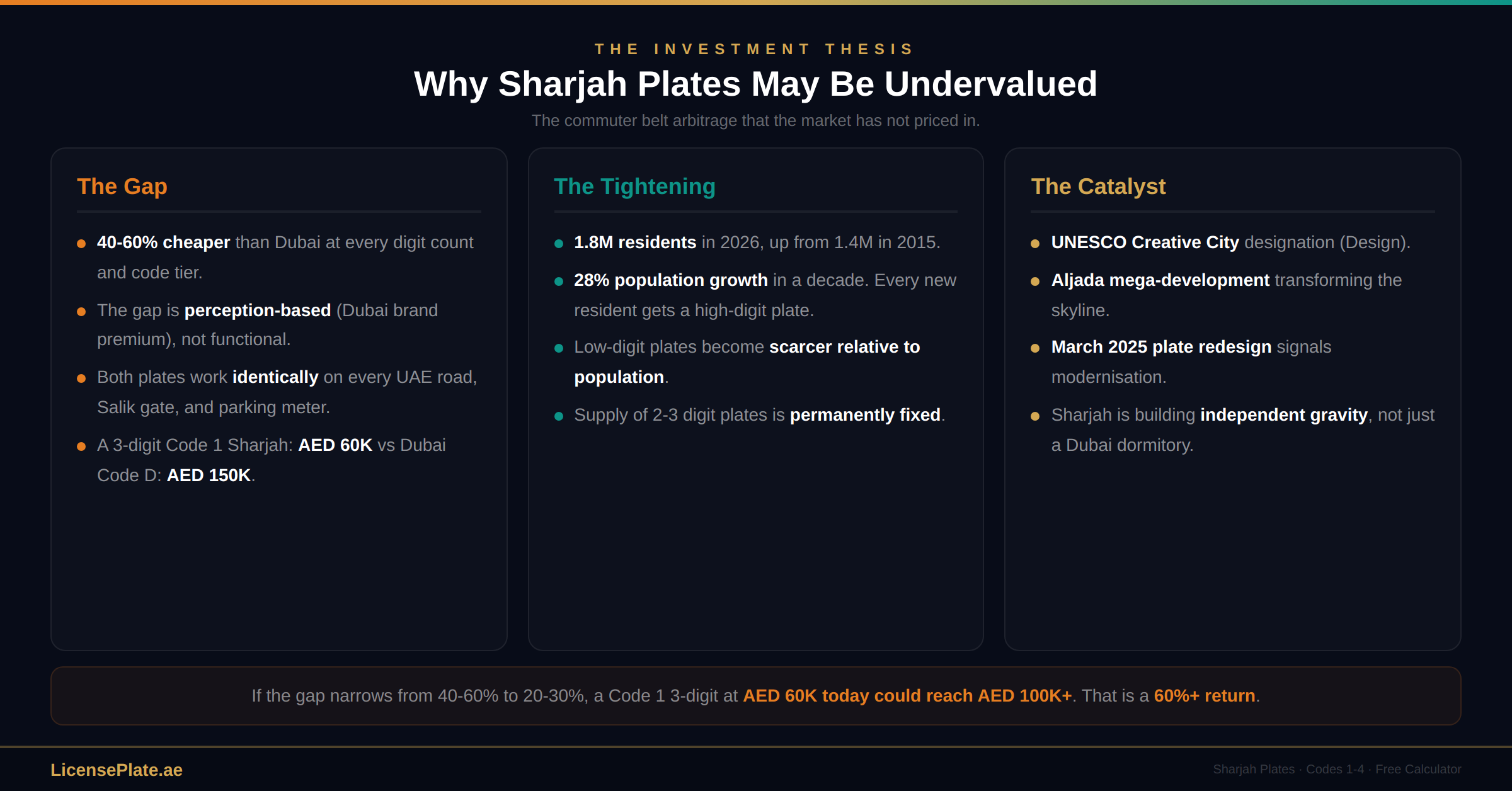 THE INVESTMENT THESIS

Why Sharjah Plates May Be Undervalued

The commuter belt arbitrage that the market has not priced in.

The Gap

• 40-60% cheaper than Dubai at every digit count and code tier.
• The gap is perception-based (Dubai brand premium), not functional.
• Both plates work identically on every UAE road, Salik gate, and parking meter.
• A 3-digit Code 1 Sharjah: AED 60K vs Dubai Code D: AED 150K.

The Tightening

• 1.8M residents in 2026, up from 1.4M in 2015.
• 28% population growth in a decade. Every new resident gets a high-digit plate.
• Low-digit plates become scarcer relative to population.
• Supply of 2-3 digit plates is permanently fixed.

The Catalyst

• UNESCO Creative City designation (Design).
• Aljada mega-development transforming the skyline.
• March 2025 plate redesign signals modernisation.
• Sharjah is building independent gravity, not just a Dubai dormitory.

If the gap narrows from 40-60% to 20-30%, a Code 1 3-digit at AED 60K today could reach AED 100K+. That is a 60%+ return.

LicensePlate.ae

Sharjah Plates · Codes 1-4 · Free Calculator