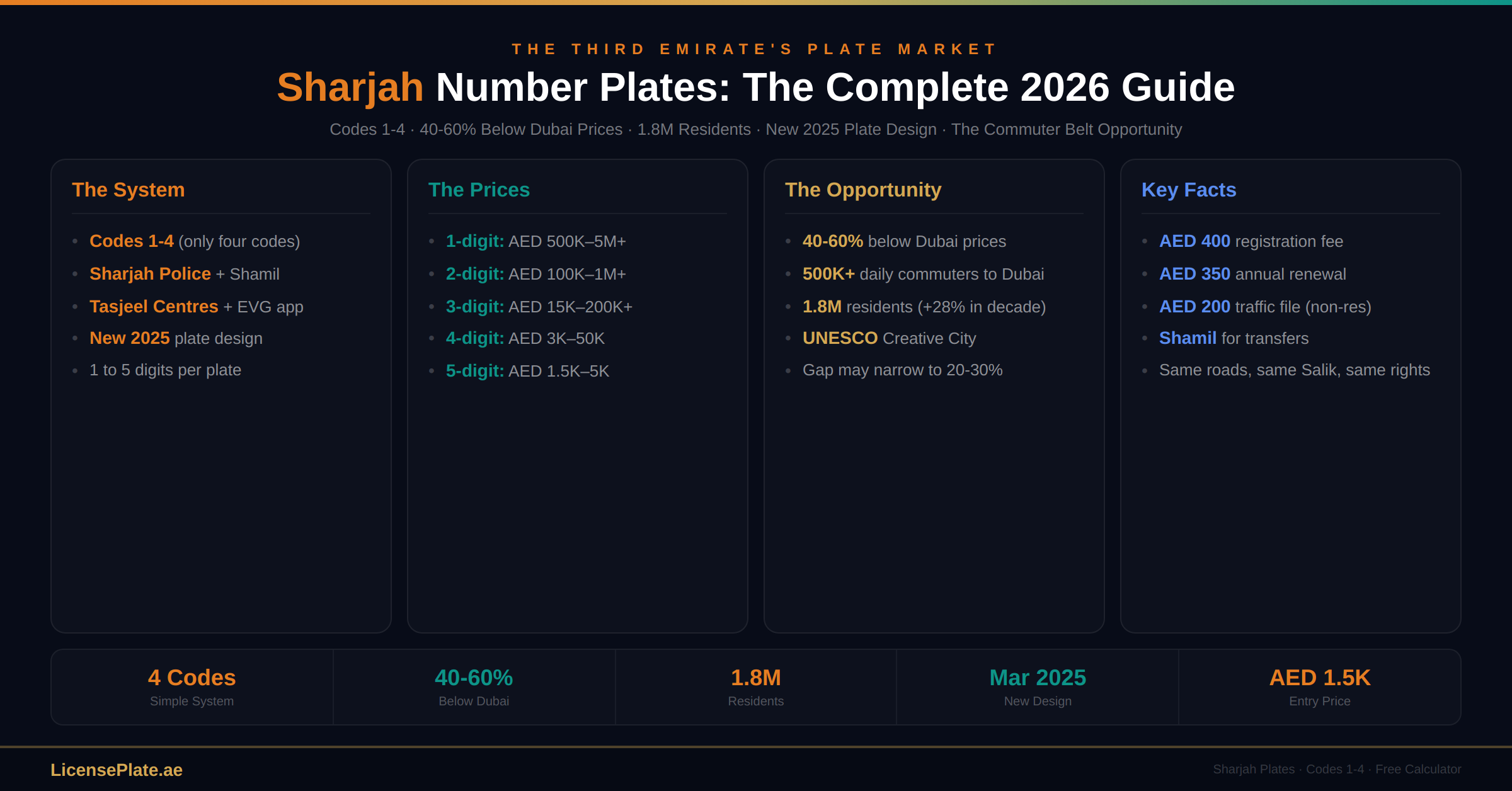 THE THIRD EMIRATE'S PLATE MARKET

Sharjah Number Plates: The Complete 2026 Guide

Codes 1-4 · 40-60% Below Dubai Prices · 1.8M Residents · New 2025 Plate Design · The Commuter Belt Opportunity

The System

• Codes 1-4 (only four codes)
• Sharjah Police + Shamil
• Tasjeel Centres + EVG app
• New 2025 plate design
• 1 to 5 digits per plate

The Prices

• 1-digit: AED 500K–5M+
• 2-digit: AED 100K–1M+
• 3-digit: AED 15K–200K+
• 4-digit: AED 3K–50K
• 5-digit: AED 1.5K–5K

The Opportunity

• 40-60% below Dubai prices
• 500K+ daily commuters to Dubai
• 1.8M residents (+28% in decade)
• UNESCO Creative City
• Gap may narrow to 20-30%

Key Facts

• AED 400 registration fee
• AED 350 annual renewal
• AED 200 traffic file (non-res)
• Shamil for transfers
• Same roads, same Salik, same rights

4 Codes
Simple System

40-60%
Below Dubai

1.8M
Residents

Mar 2025
New Design

AED 1.5K
Entry Price

LicensePlate.ae

Sharjah Plates · Codes 1-4 · Free Calculator