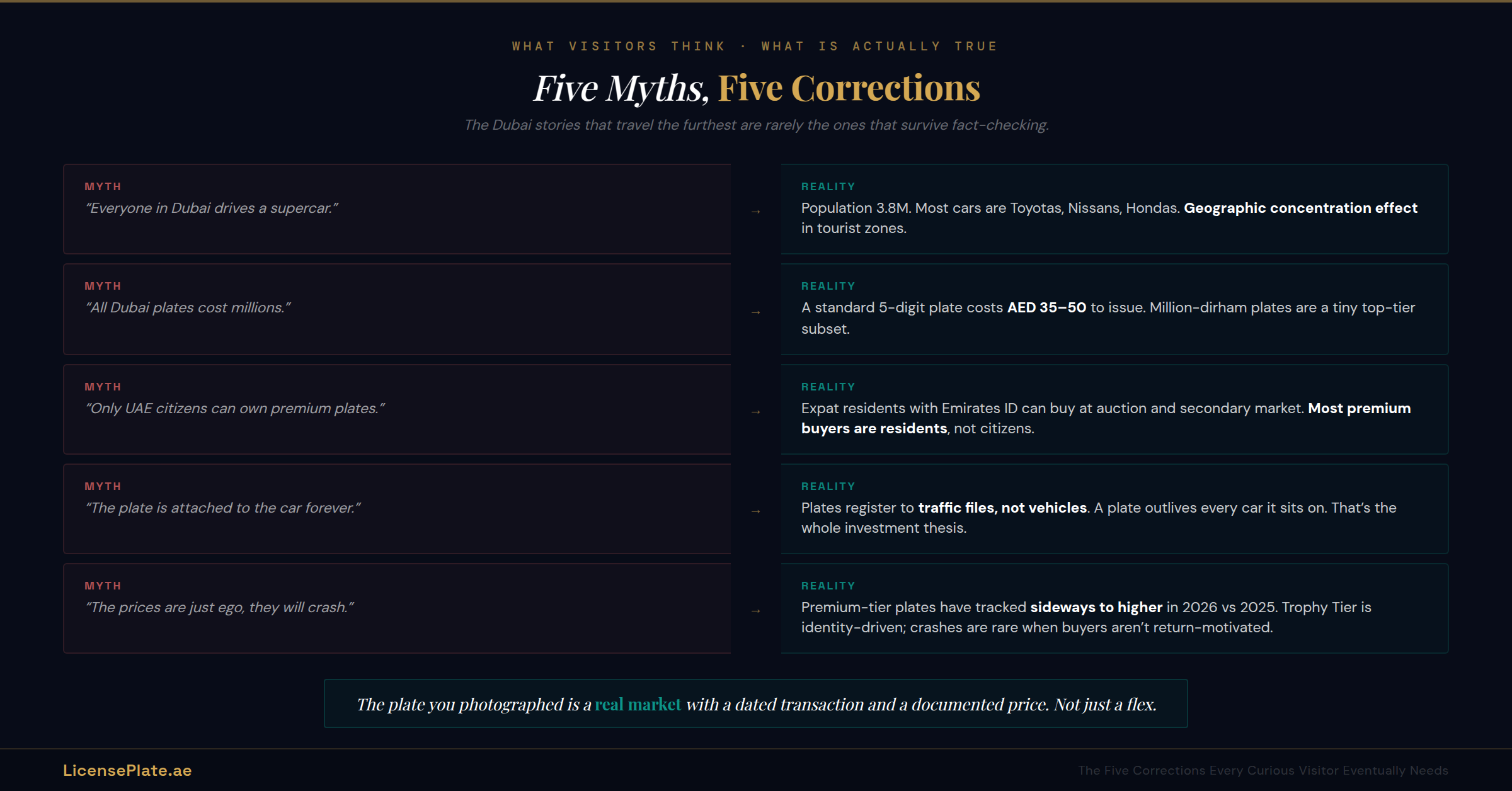 WHAT VISITORS THINK · WHAT IS ACTUALLY TRUE

Five Myths, Five Corrections

The Dubai stories that travel the furthest are rarely the ones that survive fact-checking.

MYTH
"Everyone in Dubai drives a supercar."

→

REALITY
Population 3.8M. Most cars are Toyotas, Nissans, Hondas. Geographic concentration effect in tourist zones.

MYTH
"All Dubai plates cost millions."

→

REALITY
A standard 5-digit plate costs AED 35–50 to issue. Million-dirham plates are a tiny top-tier subset.

MYTH
"Only UAE citizens can own premium plates."

→

REALITY
Expat residents with Emirates ID can buy at auction and secondary market. Most premium buyers are residents, not citizens.

MYTH
"The plate is attached to the car forever."

→

REALITY
Plates register to traffic files, not vehicles. A plate outlives every car it sits on. That's the whole investment thesis.

MYTH
"The prices are just ego, they will crash."

→

REALITY
Premium-tier plates have tracked sideways to higher in 2026 vs 2025. Trophy Tier is identity-driven; crashes are rare when buyers aren't return-motivated.

The plate you photographed is a real market with a dated transaction and a documented price. Not just a flex.

LicensePlate.ae

The Five Corrections Every Curious Visitor Eventually Needs