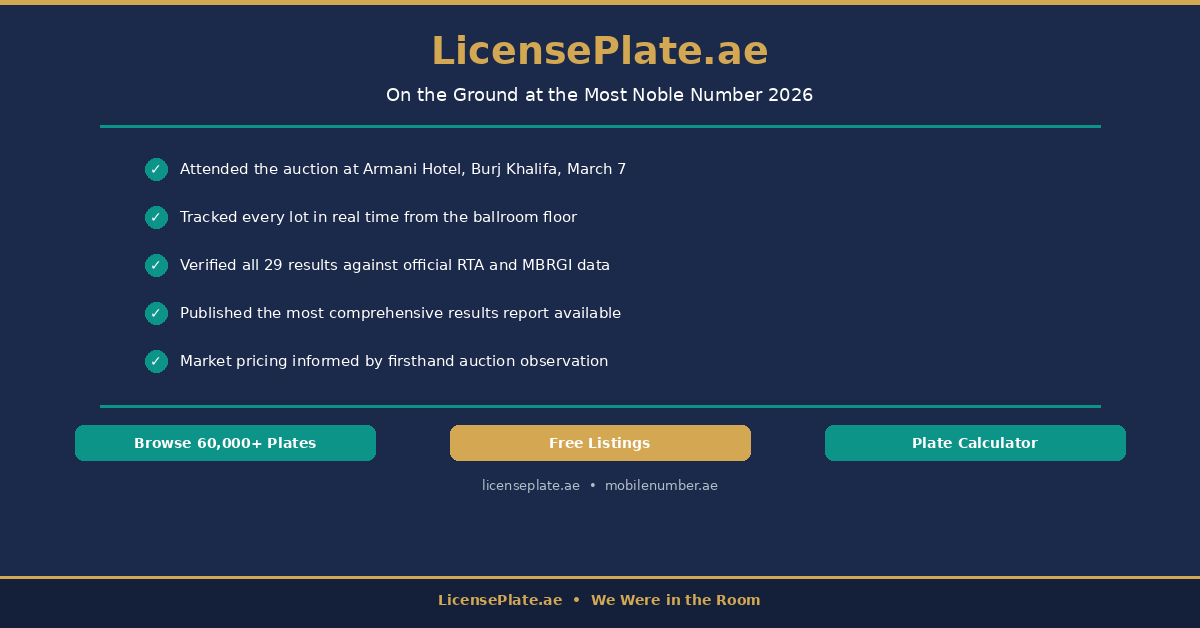 LicensePlate.ae

On the Ground at the Most Noble Number 2026

✓ Attended the auction at Armani Hotel, Burj Khalifa, March 7

✓ Tracked every lot in real time from the ballroom floor

✓ Verified all 29 results against official RTA and MBRGI data

✓ Published the most comprehensive results report available

✓ Market pricing informed by firsthand auction observation

Browse 60,000+ Plates

Free Listings

Plate Calculator

licenseplate.ae • mobilenumber.ae

LicensePlate.ae • We Were in the Room