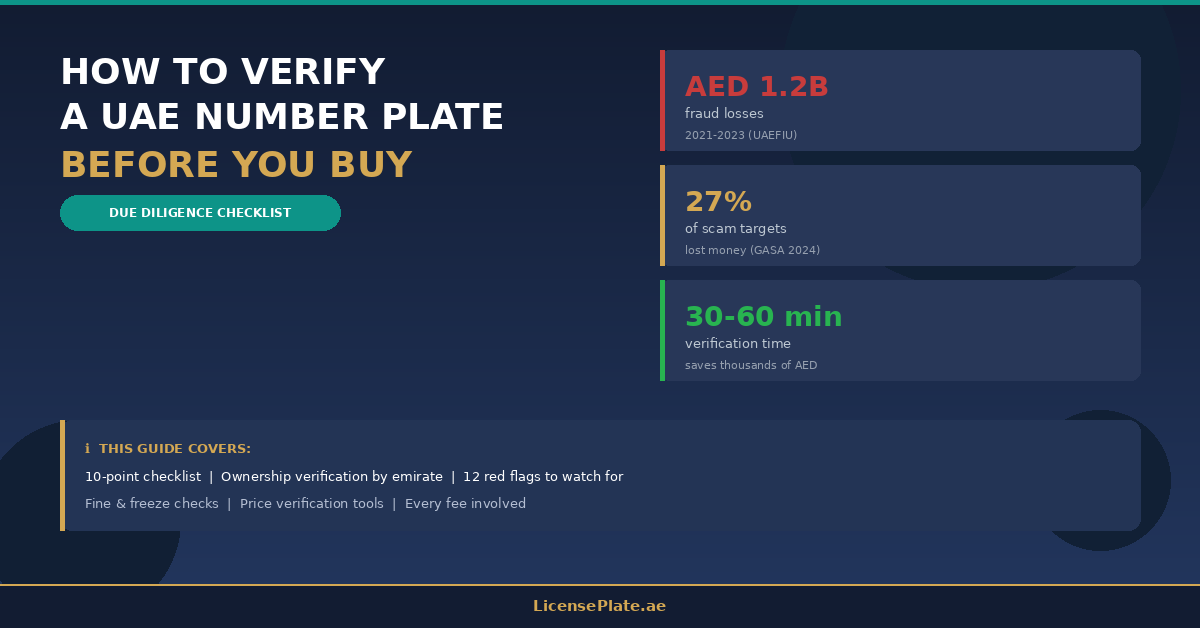 HOW TO VERIFY
A UAE NUMBER PLATE
BEFORE YOU BUY

DUE DILIGENCE CHECKLIST

AED 1.2B
fraud losses
2021-2023 (UAEFIU)

27%
of scam targets
lost money (GASA 2024)

30-60 min
verification time
saves thousands of AED

i THIS GUIDE COVERS:

10-point checklist | Ownership verification by emirate | 12 red flags to watch for

Fine & freeze checks | Price verification tools | Every fee involved

LicensePlate.ae