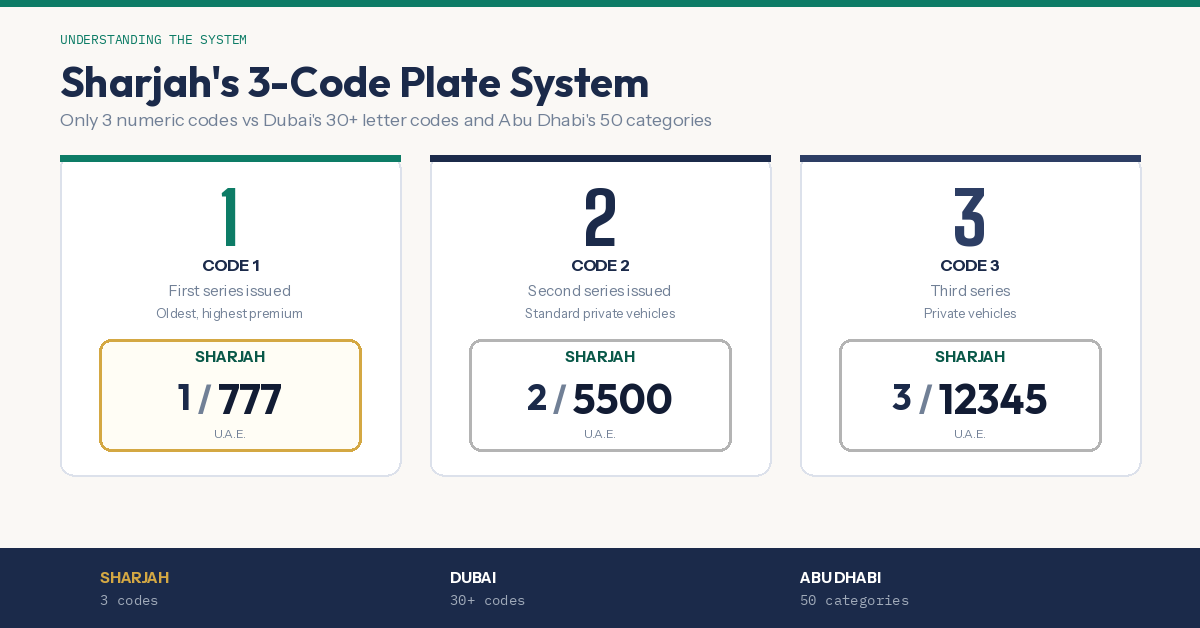 UNDERSTANDING THE SYSTEM

Sharjah's 3-Code Plate System

Only 3 numeric codes vs Dubai's 30+ letter codes and Abu Dhabi's 50 categories

1
CODE 1
First series issued
Oldest, highest premium
SHARJAH
1 / 777
U.A.E.

2
CODE 2
Second series issued
Standard private vehicles
SHARJAH
2 / 5500
U.A.E.

3
CODE 3
Third series
Private vehicles
SHARJAH
3 / 12345
U.A.E.

SHARJAH
3 codes

DUBAI
30+ codes

ABU DHABI
50 categories